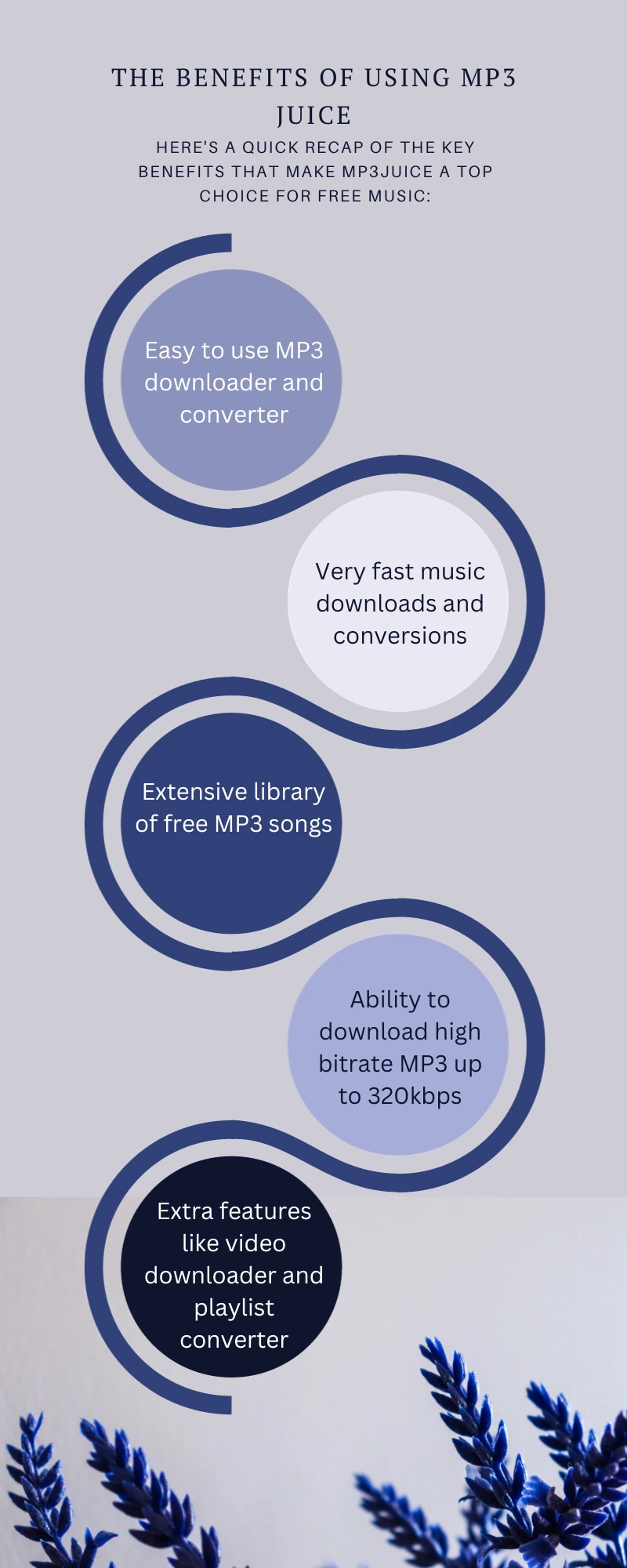 THE BENEFITS OF USING MP3 JUICE

HERE'S A QUICK RECAP OF THE KEY BENEFITS THAT MAKE MP3JUICE A TOP CHOICE FOR FREE MUSIC:

Easy to use MP3 downloader and converter

Very fast music downloads and conversions

Extensive library of free MP3 songs

Ability to download high bitrate MP3 up to 320kbps

Extra features like video downloader and playlist converter