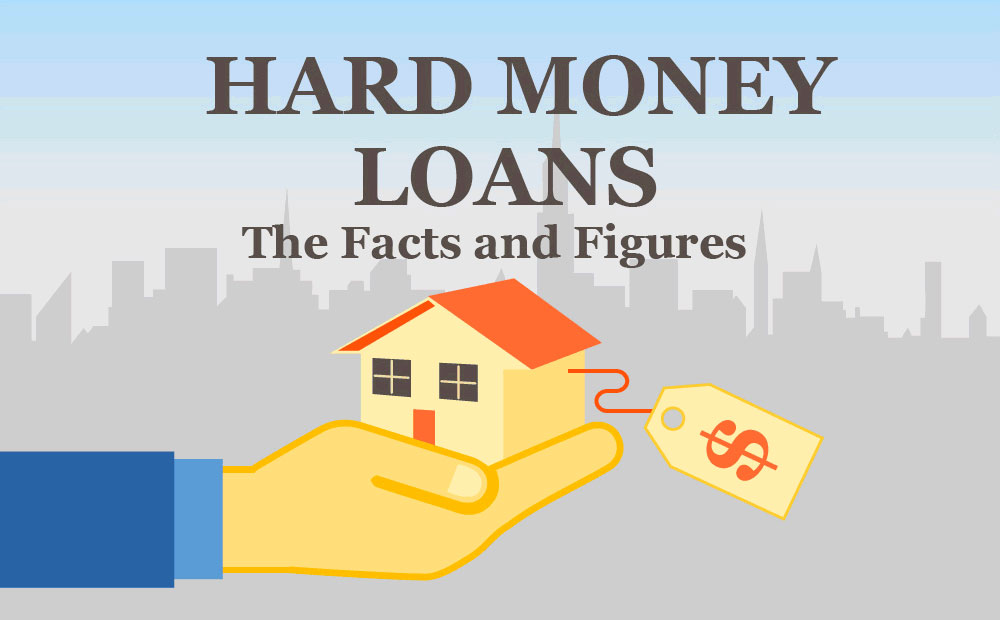 HARD MONEY LOANS

The Facts and Figures

$